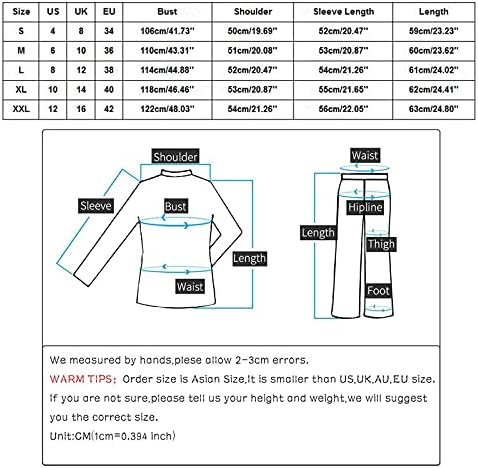 | Size | US | UK | EU | Bust | Shoulder | Sleeve Length | Length |
|---|---|---|---|---|---|---|---|
| S | 4 | 8 | 34 | 106cm/41.73'' | 50cm/19.69'' | 52cm/20.47'' | 59cm/23.23'' |
| M | 6 | 10 | 36 | 110cm/43.31'' | 51cm/20.08'' | 53cm/20.87'' | 60cm/23.62'' |
| L | 8 | 12 | 38 | 114cm/44.88'' | 52cm/20.47'' | 54cm/21.26'' | 61cm/24.02'' |
| XL | 10 | 14 | 40 | 118cm/46.46'' | 53cm/20.87'' | 55cm/21.65'' | 62cm/24.41'' |
| XXL | 12 | 16 | 42 | 122cm/48.03'' | 54cm/21.26'' | 56cm/22.05'' | 63cm/24.80'' |

Shoulder
Sleeve
Bust
Length
Waist

Waist
Hipline
Length
Thigh
Foot

We measured by hands,plese allow 2-3cm errors.
WARM TIPS: Order size is Asian Size,It is smaller than US,UK,AU,EU size.
If you are not sure,please tell us your height and weight,we will suggest you the correct size.
Unit:CM(1cm=0.394 inch)